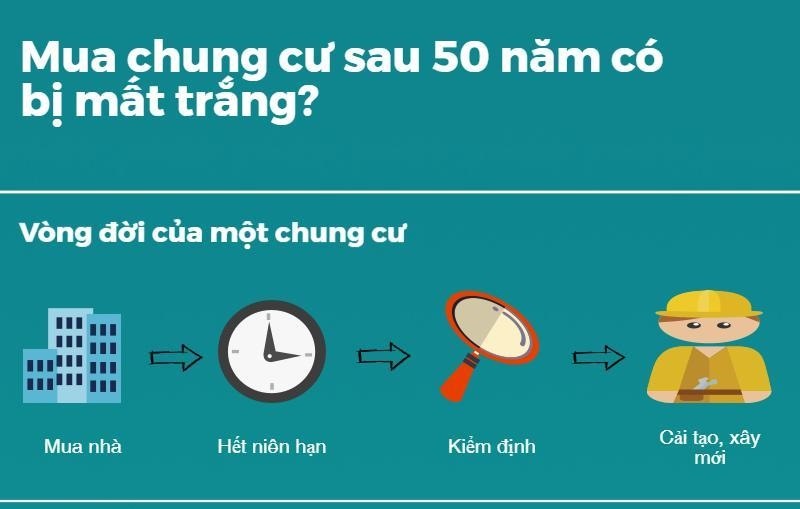 Mua chung cư sau 50 năm có bị mất trắng?

Vòng đời của một chung cư

Mua nhà

Hết niên hạn

Kiểm định

Cải tạo, xây mới